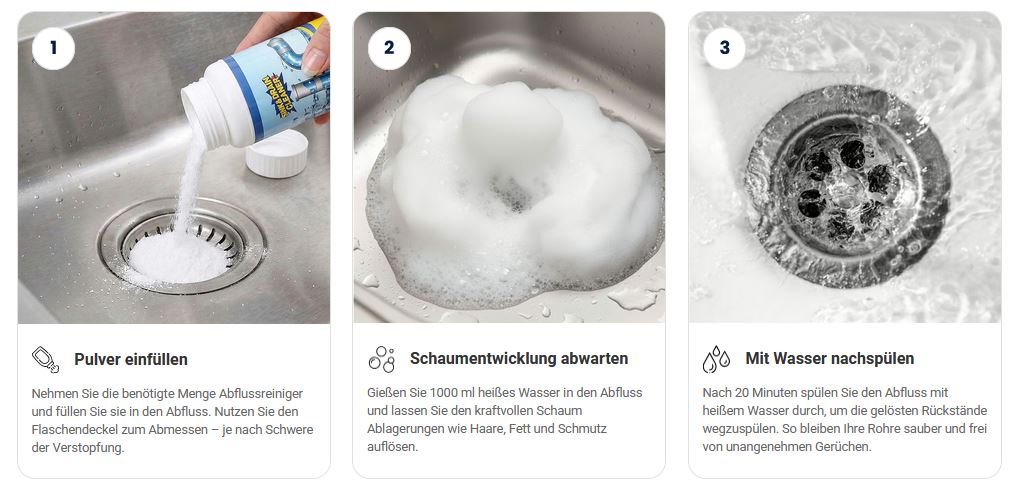 1

Pulver einfüllen

Nehmen Sie die benötigte Menge Abflussreiniger und füllen Sie sie in den Abfluss. Nutzen Sie den Flaschendeckel zum Abmessen – je nach Schwere der Verstopfung.

2

Schaumentwicklung abwarten

Gießen Sie 1000 ml heißes Wasser in den Abfluss und lassen Sie den kraftvollen Schaum Ablagerungen wie Haare, Fett und Schmutz auflösen.

3

Mit Wasser nachspülen

Nach 20 Minuten spülen Sie den Abfluss mit heißem Wasser durch, um die gelösten Rückstände wegzuspülen. So bleiben Ihre Rohre sauber und frei von unangenehmen Gerüchen.