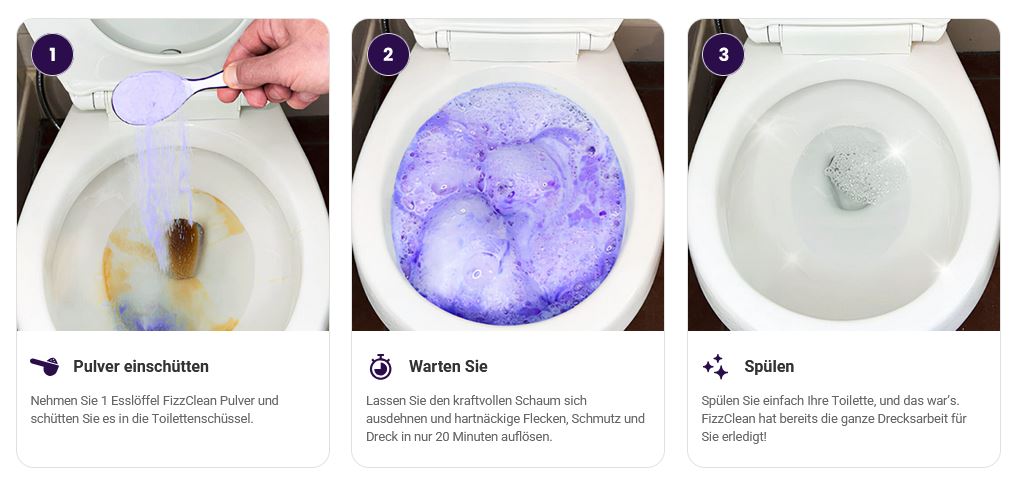 1

Pulver einschütten

Nehmen Sie 1 Esslöffel FizzClean Pulver und schütten Sie es in die Toilettenschüssel.

2

Warten Sie

Lassen Sie den kraftvollen Schaum sich ausdehnen und hartnäckige Flecken, Schmutz und Dreck in nur 20 Minuten auflösen.

3

Spülen

Spülen Sie einfach Ihre Toilette, und das war's. FizzClean hat bereits die ganze Drecksarbeit für Sie erledigt!